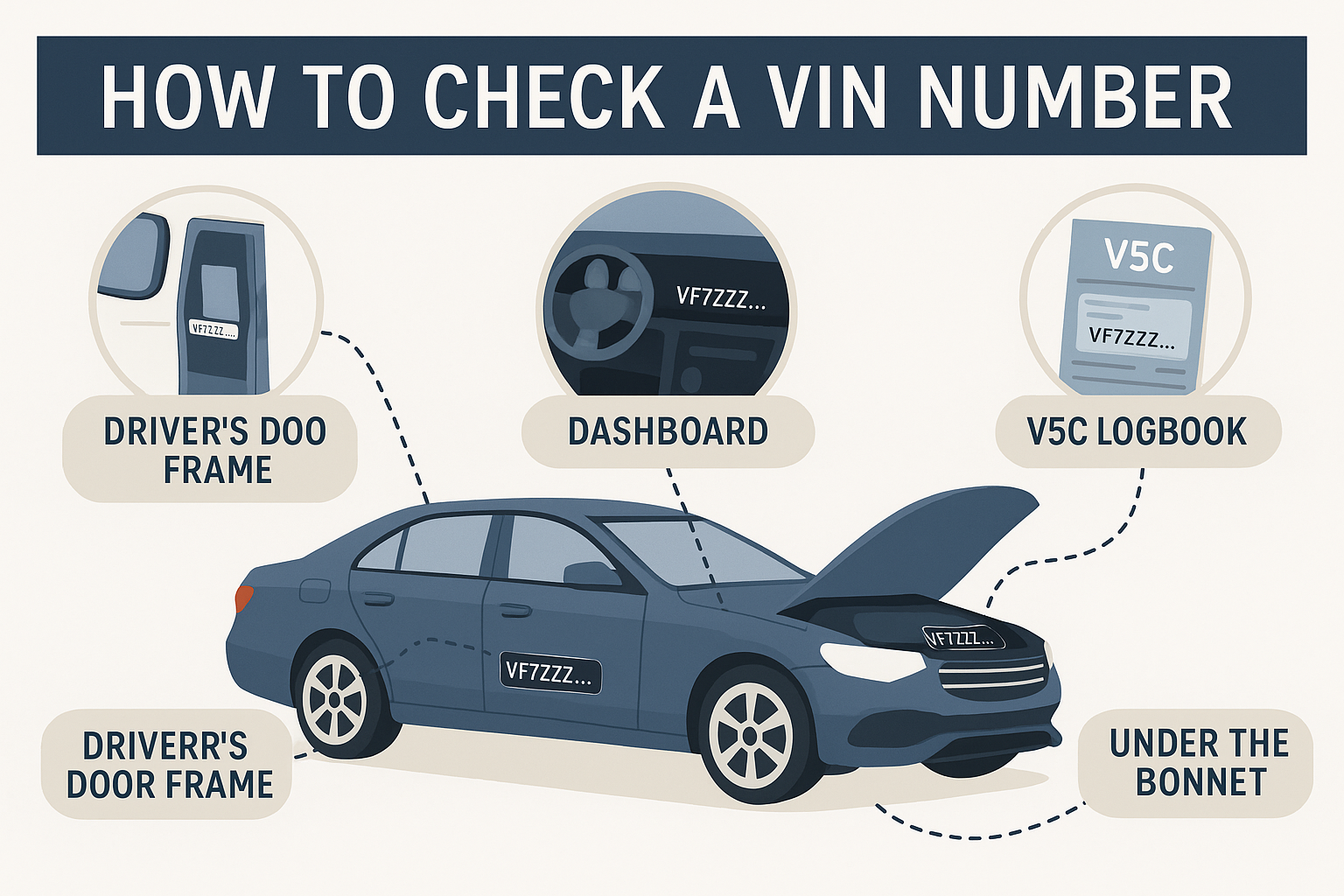 HOW TO CHECK A VIN NUMBER

VF7ZZZ...

DRIVER'S DOO FRAME

VF7ZZZ...

DASHBOARD

V5C

VF7ZZZ...

V5C LOGBOOK

VF7ZZZ...

VF7ZZZ...

DRIVERR'S DOOR FRAME

UNDER THE BONNET